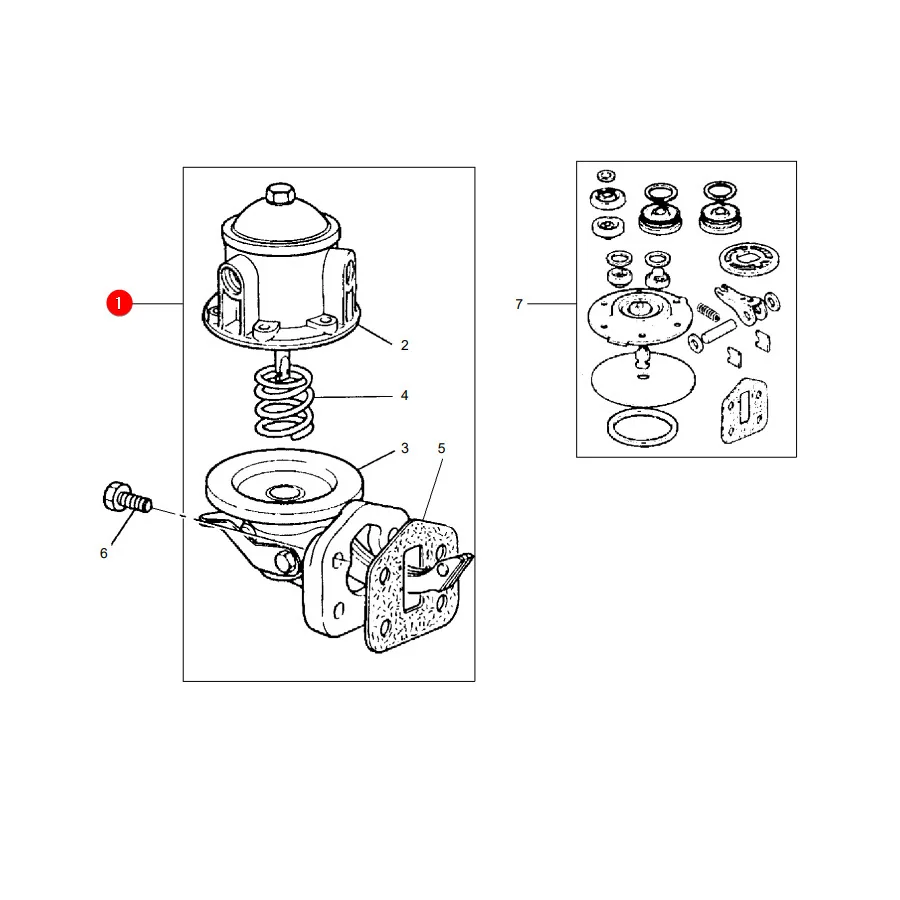 1
2
4
3
5
6
7