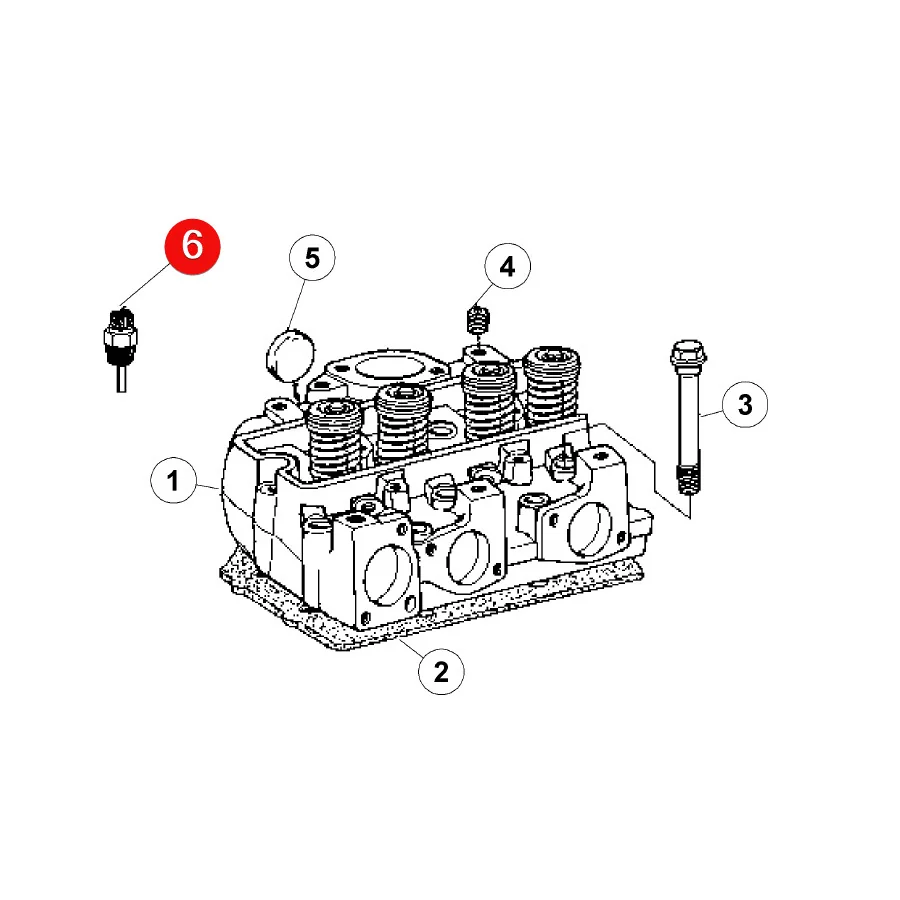 6
5
4
3
1
2