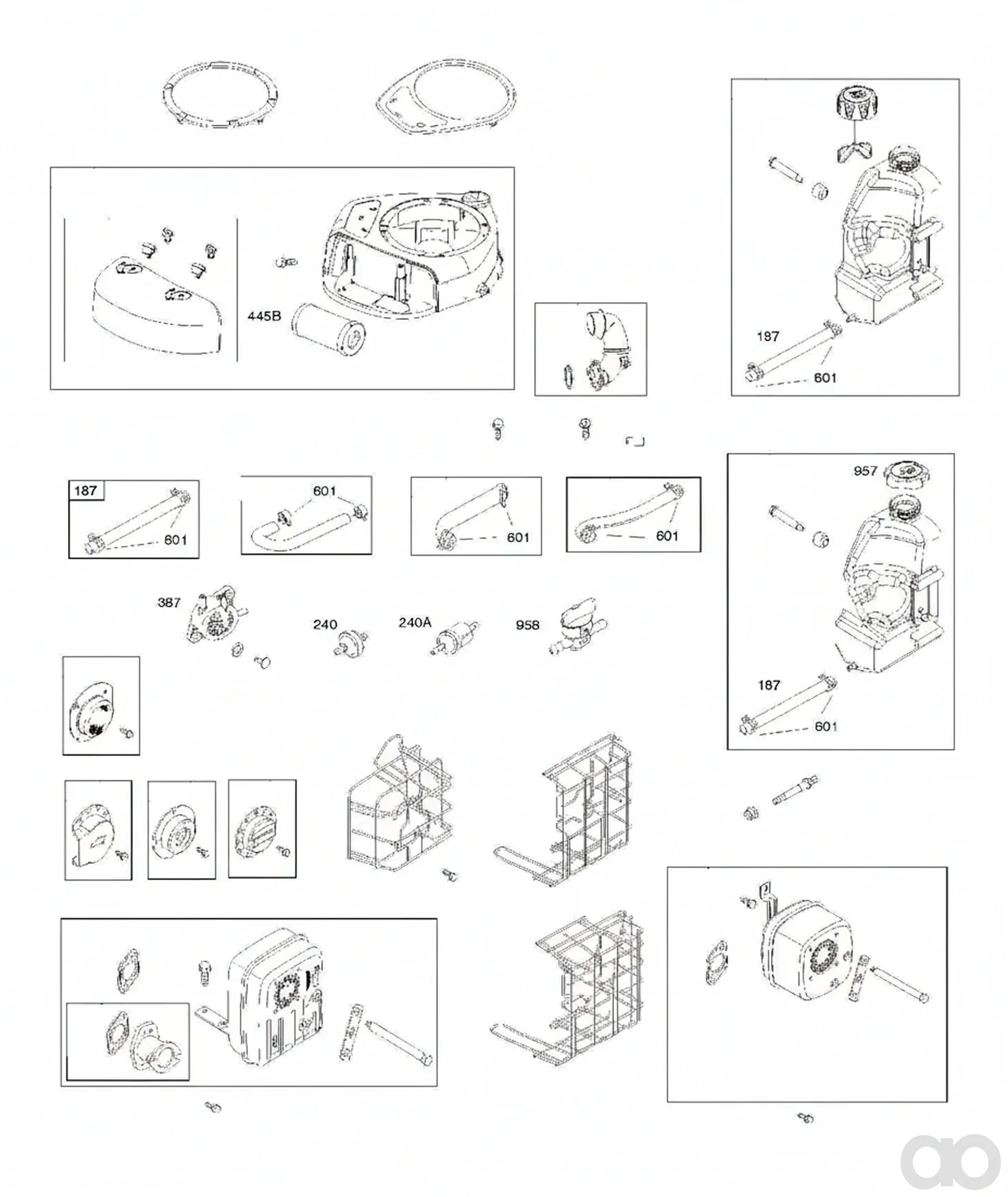 445B

187
601

187
601
601
601
601

957

387
240
240A
958

187
601