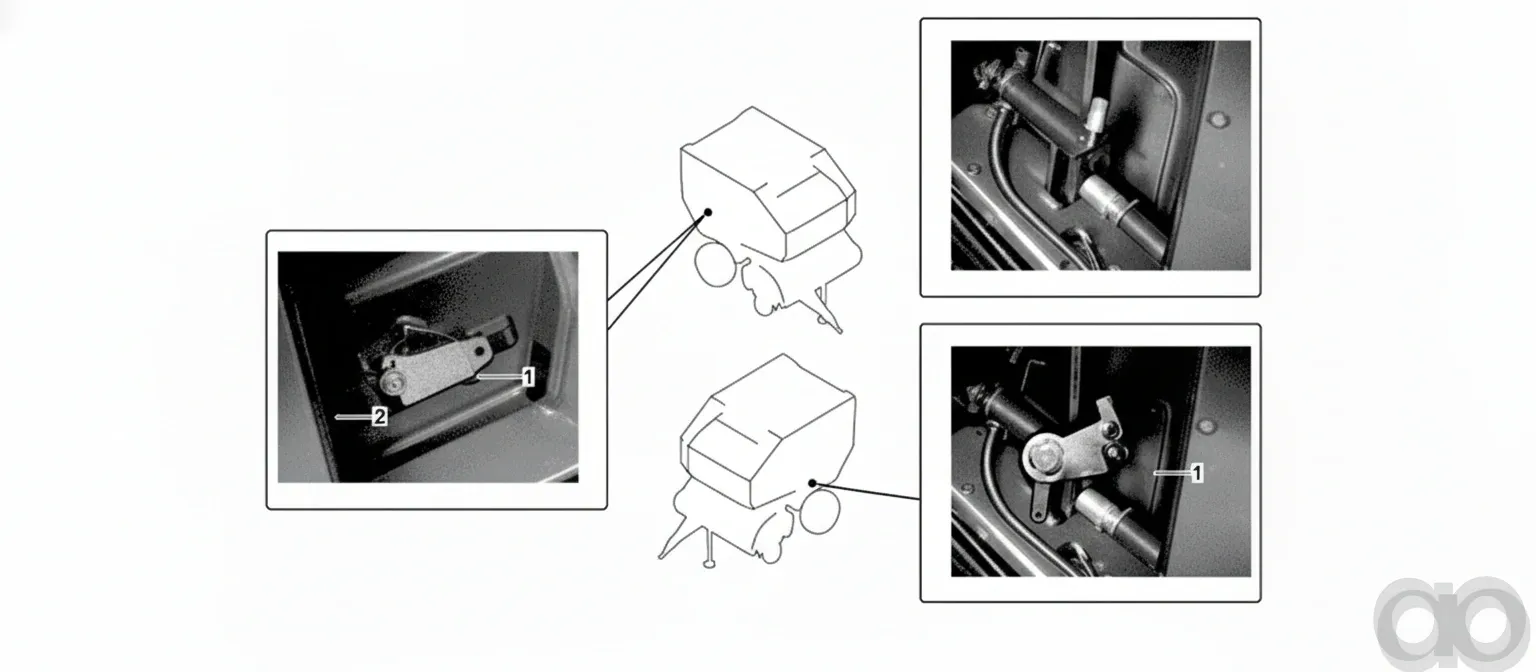 1
2
1